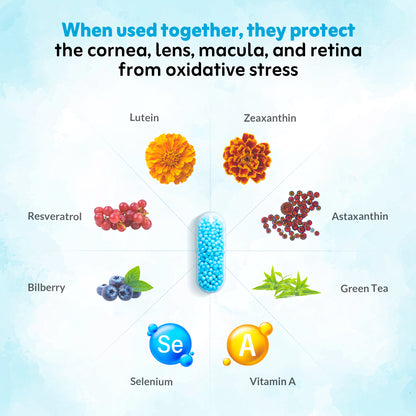 When used together, they protect the cornea, lens, macula, and retina from oxidative stress

Lutein

Zeaxanthin

Resveratrol

Astaxanthin

Bilberry

Green Tea

Se

A

Selenium

Vitamin A