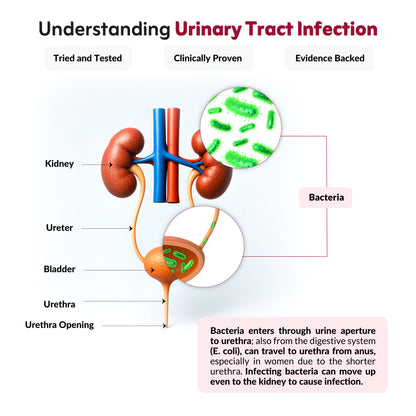 Understanding Urinary Tract Infection

Tried and Tested

Clinically Proven

Evidence Backed

Kidney

Ureter

Bladder

Urethra

Urethra Opening

Bacteria

Bacteria enters through urine aperture to urethra; also from the digestive system (E. coli), can travel to urethra from anus, especially in women due to the shorter urethra. Infecting bacteria can move up even to the kidney to cause infection.