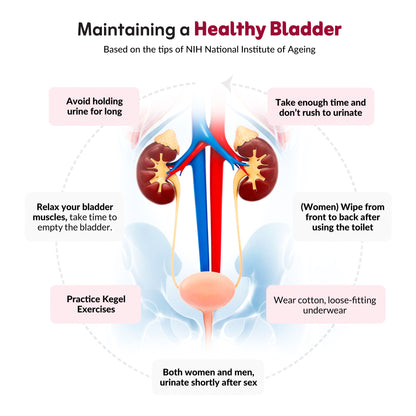 Maintaining a Healthy Bladder

Based on the tips of NIH National Institute of Ageing

Avoid holding urine for long

Take enough time and don't rush to urinate

Relax your bladder muscles, take time to empty the bladder.

(Women) Wipe from front to back after using the toilet

Practice Kegel Exercises

Wear cotton, loose-fitting underwear

Both women and men, urinate shortly after sex