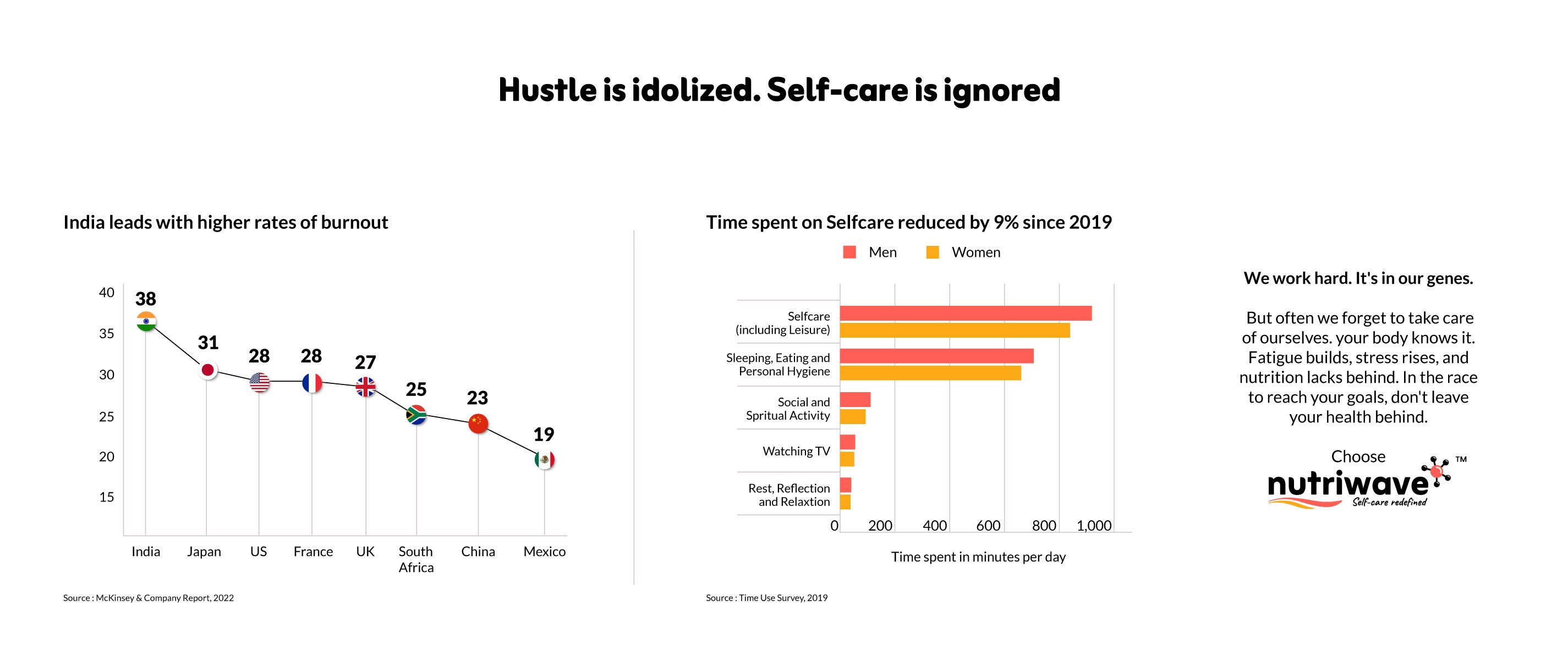 Hustle is idolized. Self-care is ignored

India leads with higher rates of burnout

40
35
30
25
20
15

38
31
28
28
27
25
23
19

India
Japan
US
France
UK
South Africa
China
Mexico

Source : McKinsey & Company Report, 2022

Time spent on Selfcare reduced by 9% since 2019

Men
Women

Selfcare (including Leisure)
Sleeping, Eating and Personal Hygiene
Social and Spritual Activity
Watching TV
Rest, Reflection and Relaxtion

0
200
400
600
800
1,000

Time spent in minutes per day

Source : Time Use Survey, 2019

We work hard. It's in our genes.

But often we forget to take care of ourselves. your body knows it. Fatigue builds, stress rises, and nutrition lacks behind. In the race to reach your goals, don't leave your health behind.

Choose
nutriwave™
Self-care redefined