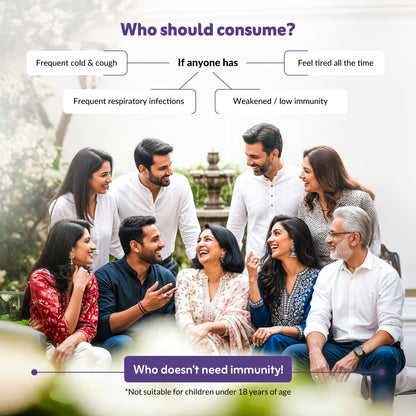 Who should consume?

If anyone has

Frequent cold & cough

Feel tired all the time

Frequent respiratory infections

Weakened / low immunity

Who doesn't need immunity!

*Not suitable for children under 18 years of age