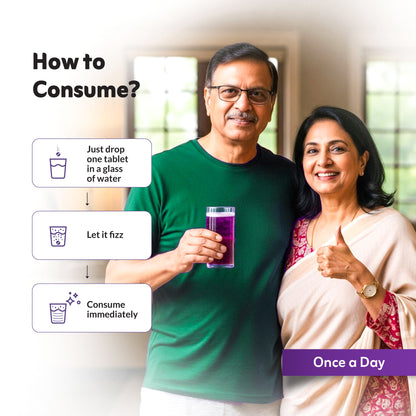 How to Consume?

Just drop one tablet in a glass of water

Let it fizz

Consume immediately

Once a Day