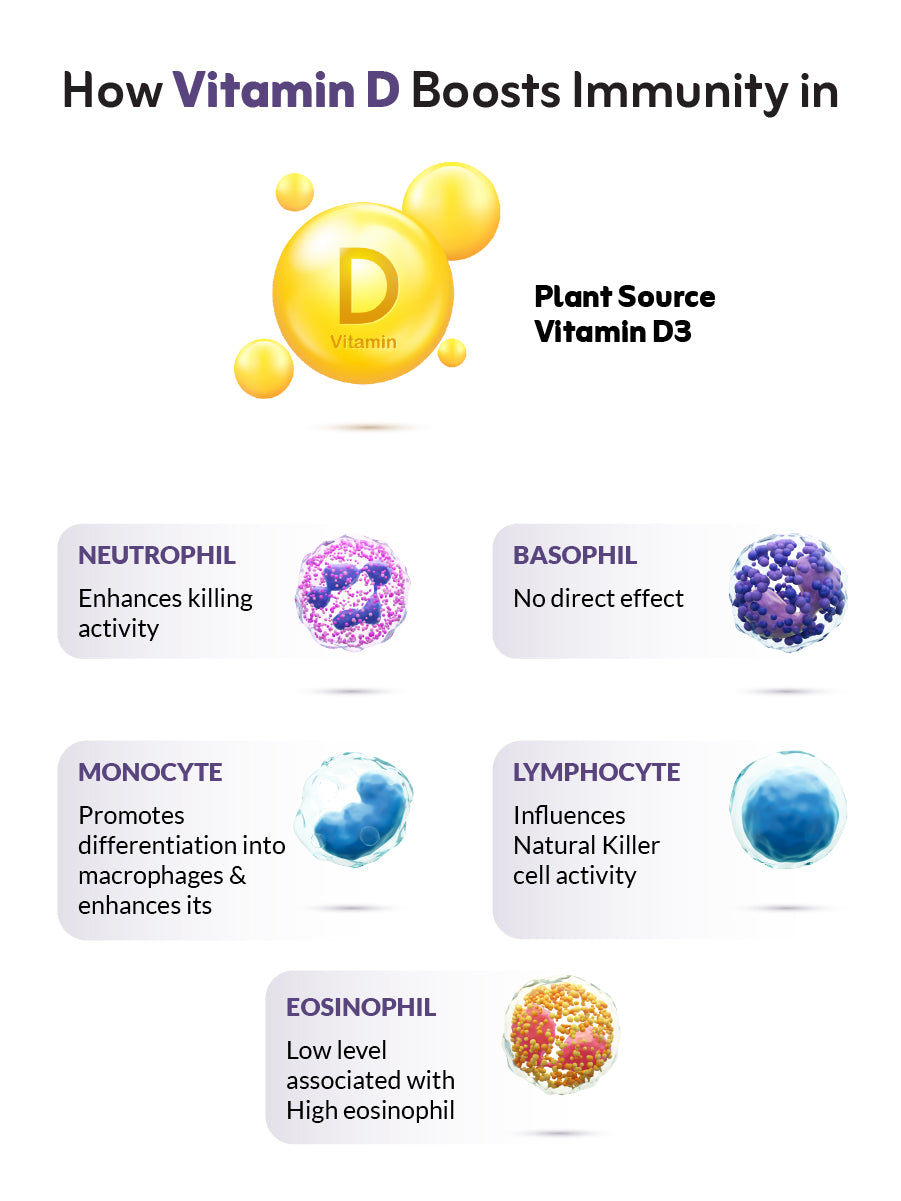 How Vitamin D Boosts Immunity in

D
Vitamin

Plant Source Vitamin D3

NEUTROPHIL
Enhances killing activity

BASOPHIL
No direct effect

MONOCYTE
Promotes differentiation into macrophages & enhances its

LYMPHOCYTE
Influences Natural Killer cell activity

EOSINOPHIL
Low level associated with High eosinophil