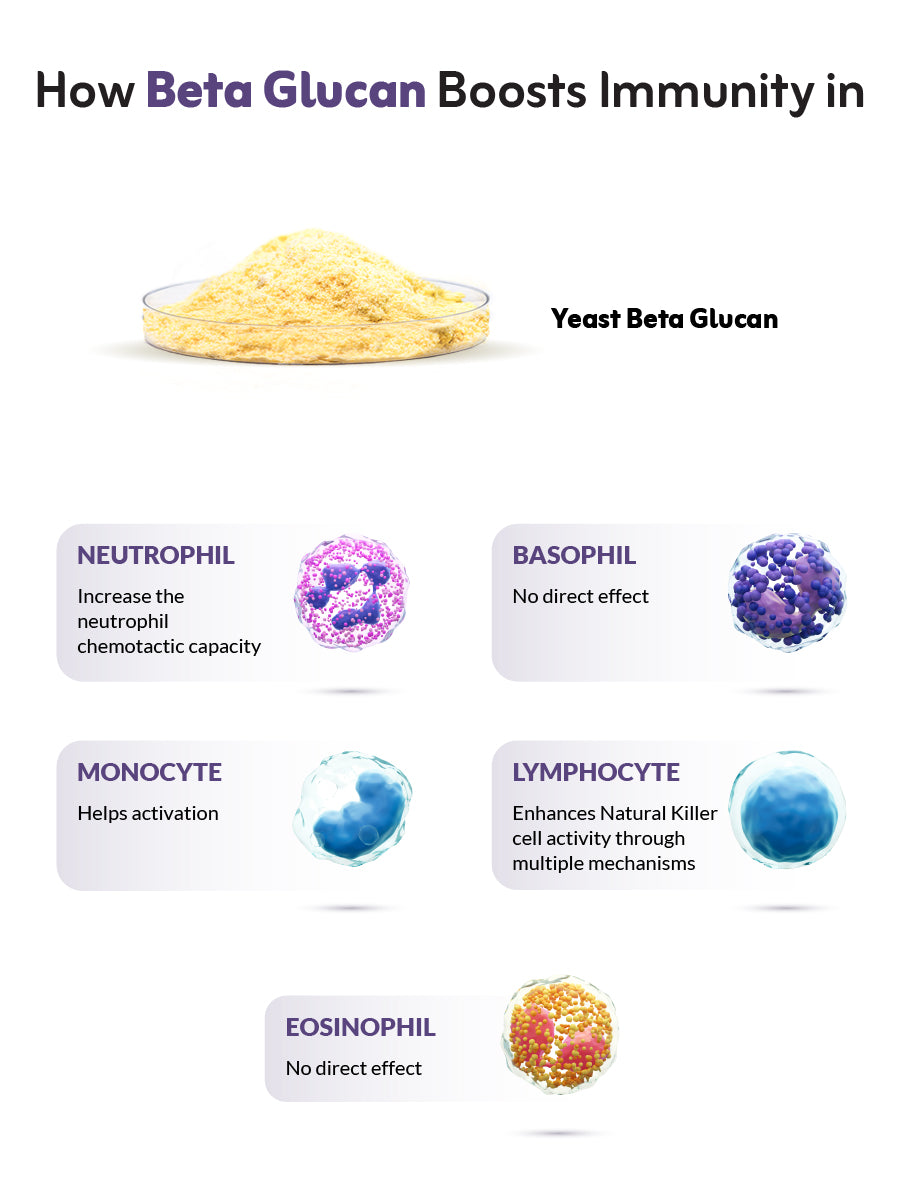 How Beta Glucan Boosts Immunity in

Yeast Beta Glucan

NEUTROPHIL
Increase the neutrophil chemotactic capacity

BASOPHIL
No direct effect

MONOCYTE
Helps activation

LYMPHOCYTE
Enhances Natural Killer cell activity through multiple mechanisms

EOSINOPHIL
No direct effect