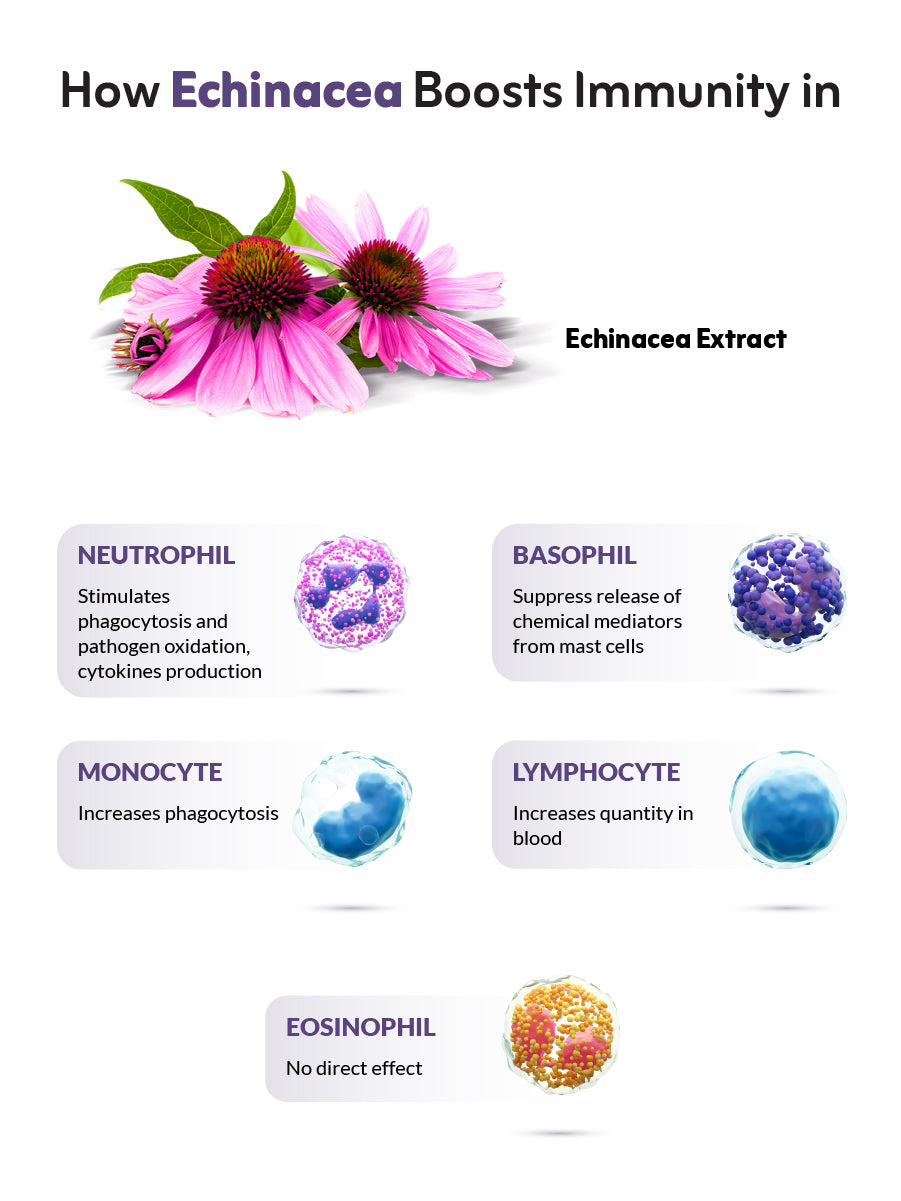 How Echinacea Boosts Immunity in

Echinacea Extract

NEUTROPHIL

Stimulates phagocytosis and pathogen oxidation, cytokines production

BASOPHIL

Suppress release of chemical mediators from mast cells

MONOCYTE

Increases phagocytosis

LYMPHOCYTE

Increases quantity in blood

EOSINOPHIL

No direct effect