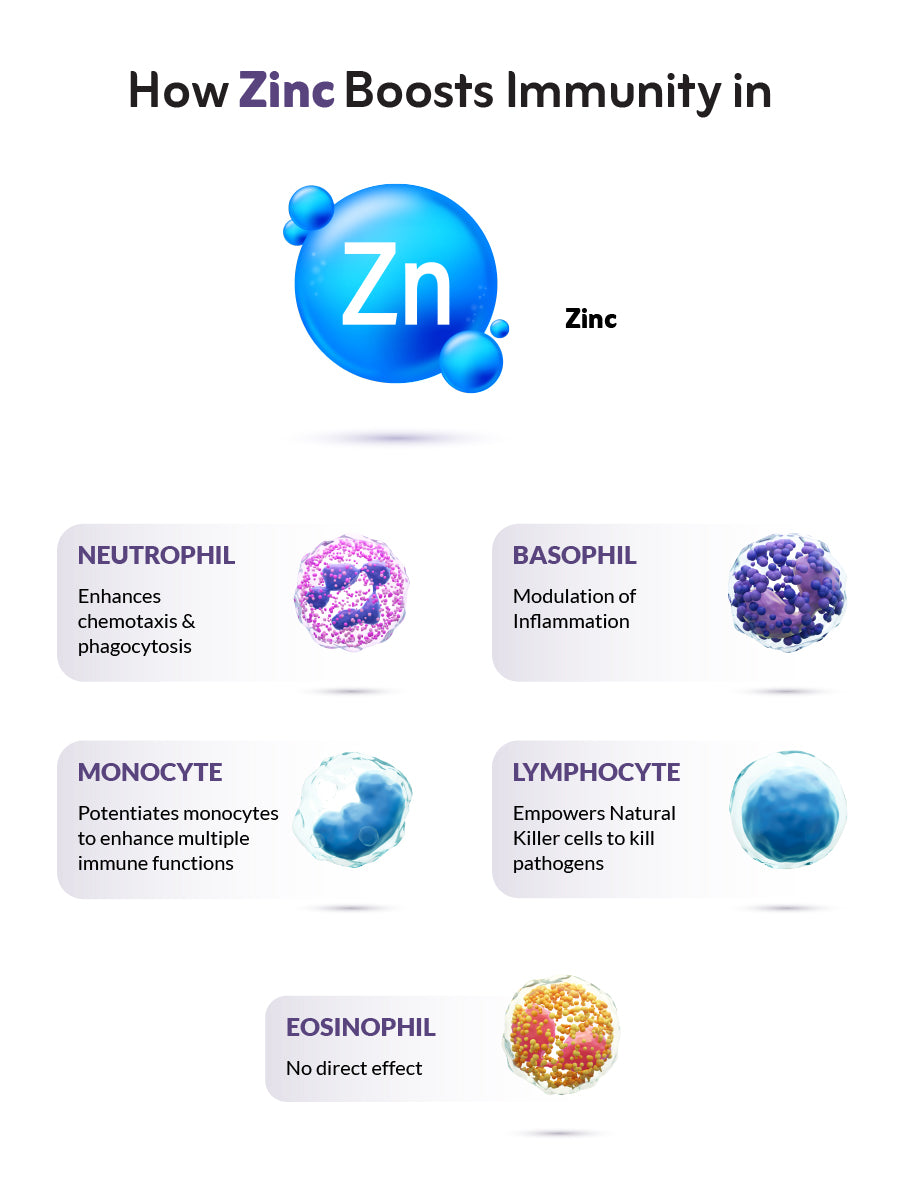 How Zinc Boosts Immunity in

Zn

Zinc

NEUTROPHIL

Enhances chemotaxis & phagocytosis

BASOPHIL

Modulation of Inflammation

MONOCYTE

Potentiates monocytes to enhance multiple immune functions

LYMPHOCYTE

Empowers Natural Killer cells to kill pathogens

EOSINOPHIL

No direct effect