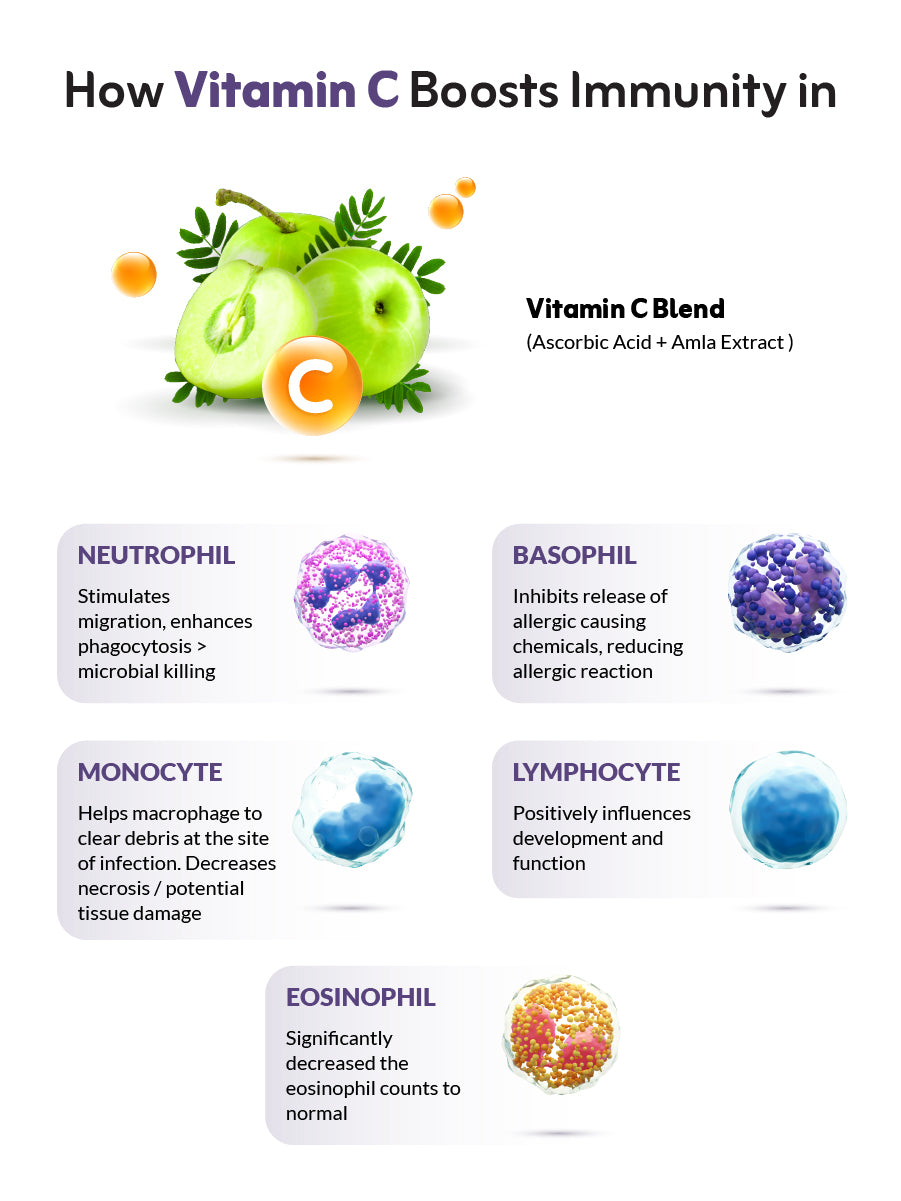 How Vitamin C Boosts Immunity in

C

Vitamin C Blend
(Ascorbic Acid + Amla Extract )

NEUTROPHIL
Stimulates migration, enhances phagocytosis > microbial killing

BASOPHIL
Inhibits release of allergic causing chemicals, reducing allergic reaction

MONOCYTE
Helps macrophage to clear debris at the site of infection. Decreases necrosis / potential tissue damage

LYMPHOCYTE
Positively influences development and function

EOSINOPHIL
Significantly decreased the eosinophil counts to normal