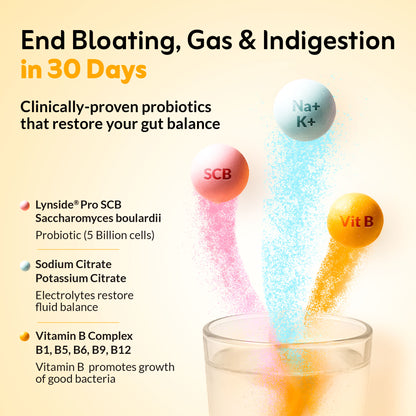 End Bloating, Gas & Indigestion in 30 Days

Clinically-proven probiotics that restore your gut balance

Na+ K+

SCB

Vit B

Lynside® Pro SCB Saccharomyces boulardii
Probiotic (5 Billion cells)

Sodium Citrate Potassium Citrate
Electrolytes restore fluid balance

Vitamin B Complex B1, B5, B6, B9, B12
Vitamin B promotes growth of good bacteria