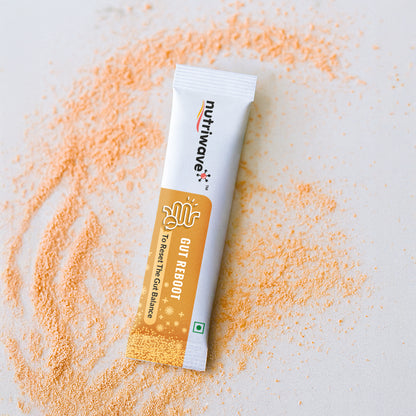 nutriwave™

GUT REBOOT
To Reset The Gut Balance