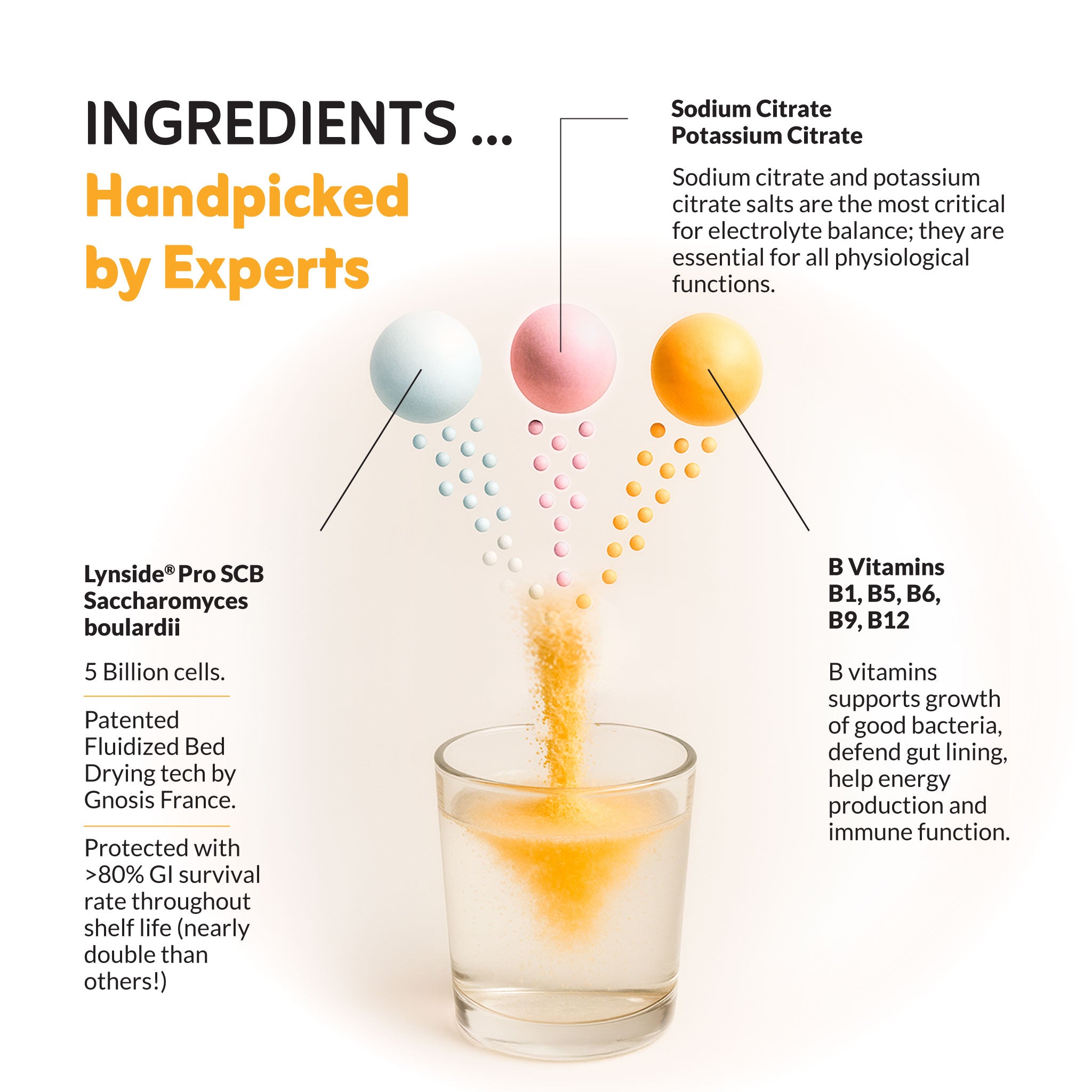 INGREDIENTS ...
Handpicked by Experts

Sodium Citrate
Potassium Citrate

Sodium citrate and potassium citrate salts are the most critical for electrolyte balance; they are essential for all physiological functions.

Lynside® Pro SCB
Saccharomyces boulardii

5 Billion cells.

Patented Fluidized Bed Drying tech by Gnosis France.

Protected with >80% GI survival rate throughout shelf life (nearly double than others!)

B Vitamins
B1, B5, B6,
B9, B12

B vitamins supports growth of good bacteria, defend gut lining, help energy production and immune function.