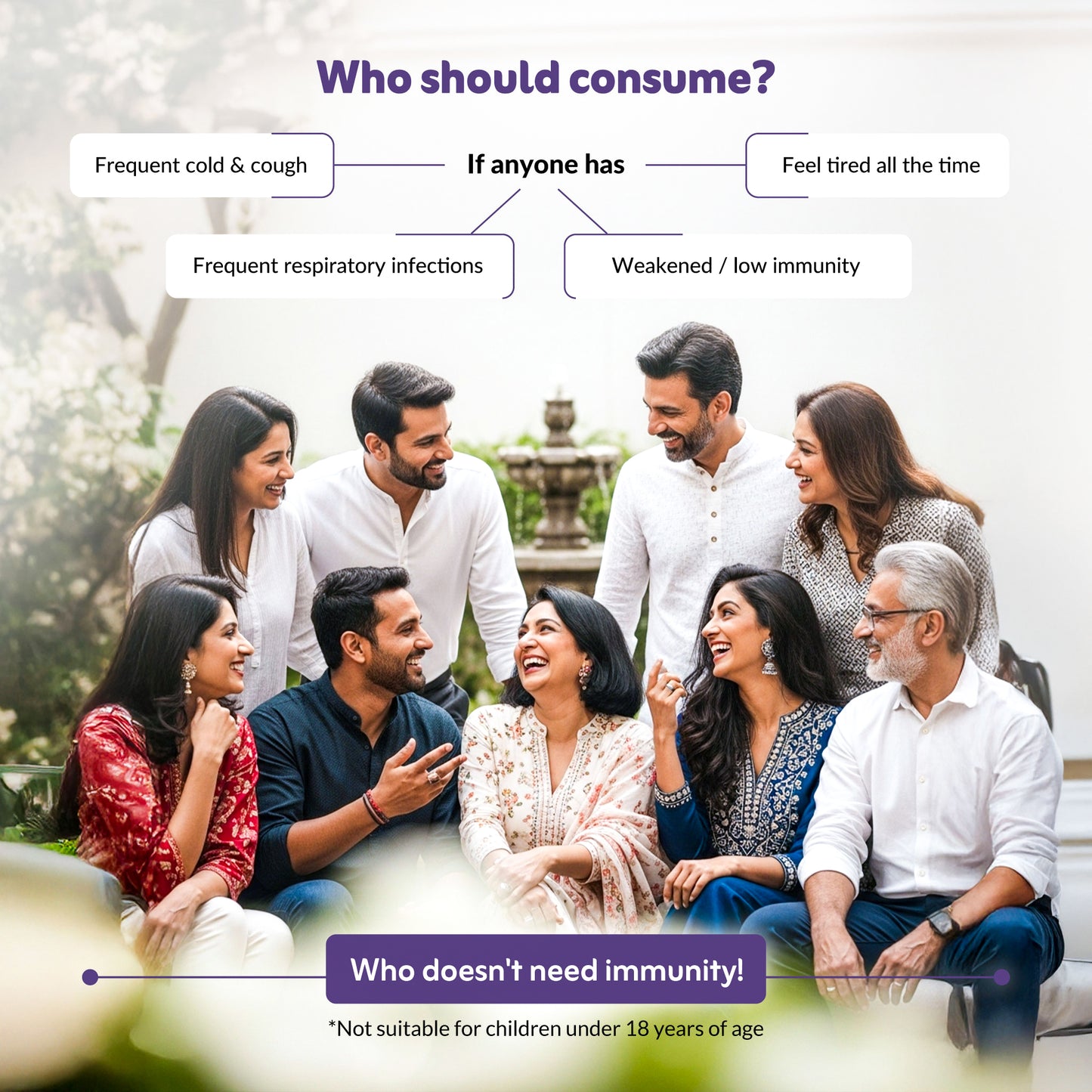 Who should consume?

Frequent cold & cough

If anyone has

Feel tired all the time

Frequent respiratory infections

Weakened / low immunity

Who doesn't need immunity!

*Not suitable for children under 18 years of age