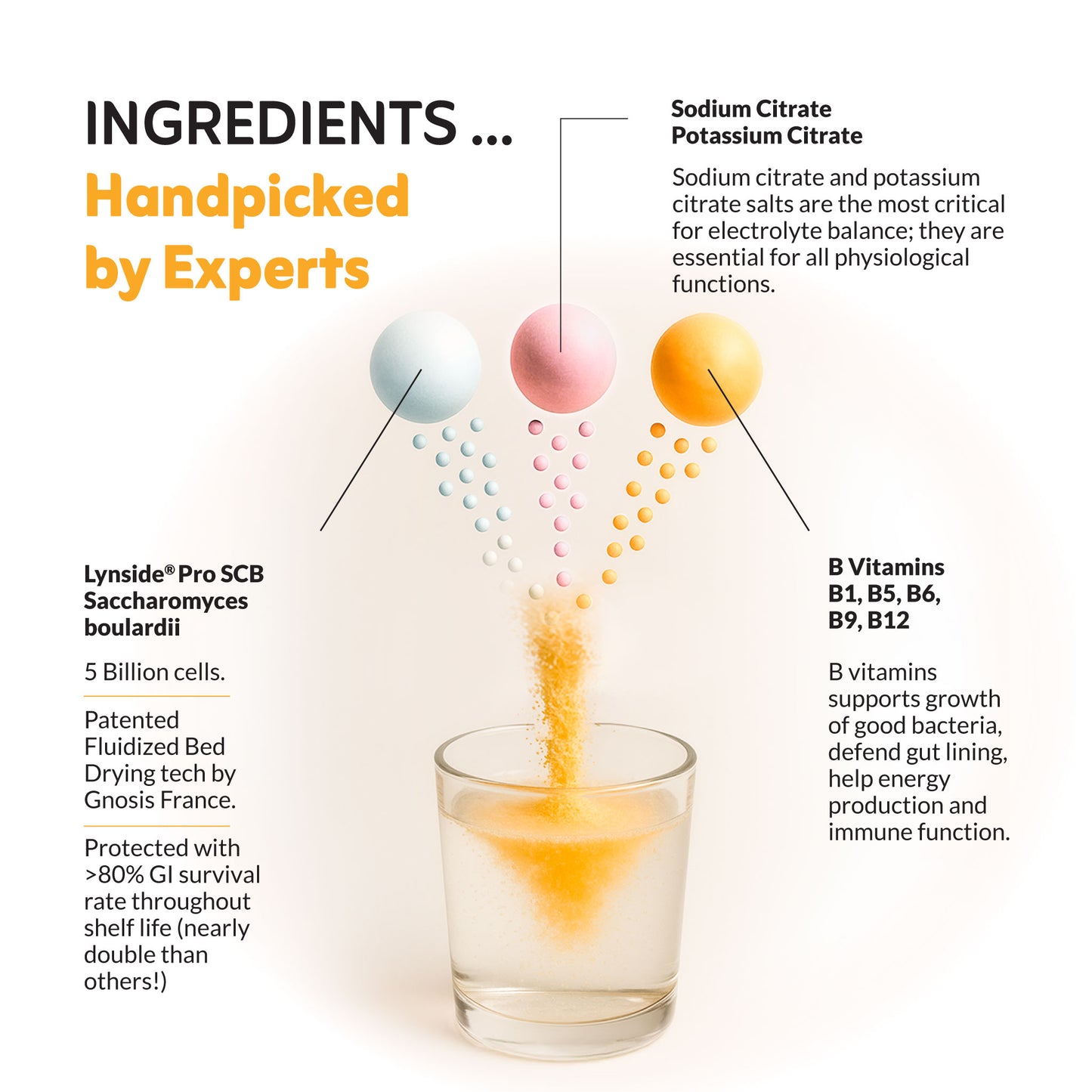 INGREDIENTS ...
Handpicked by Experts

Sodium Citrate
Potassium Citrate

Sodium citrate and potassium citrate salts are the most critical for electrolyte balance; they are essential for all physiological functions.

Lynside® Pro SCB
Saccharomyces boulardii

5 Billion cells.

Patented Fluidized Bed Drying tech by Gnosis France.

Protected with >80% GI survival rate throughout shelf life (nearly double than others!)

B Vitamins
B1, B5, B6,
B9, B12

B vitamins supports growth of good bacteria, defend gut lining, help energy production and immune function.